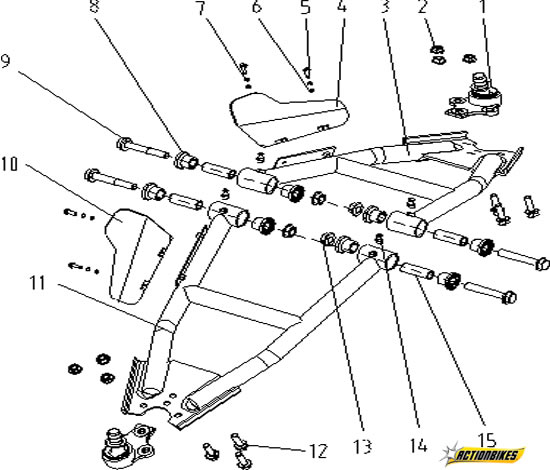 8
7
6
5
4
3
2
1
9
10
11
12
13
14
15
ACTIONBIKES